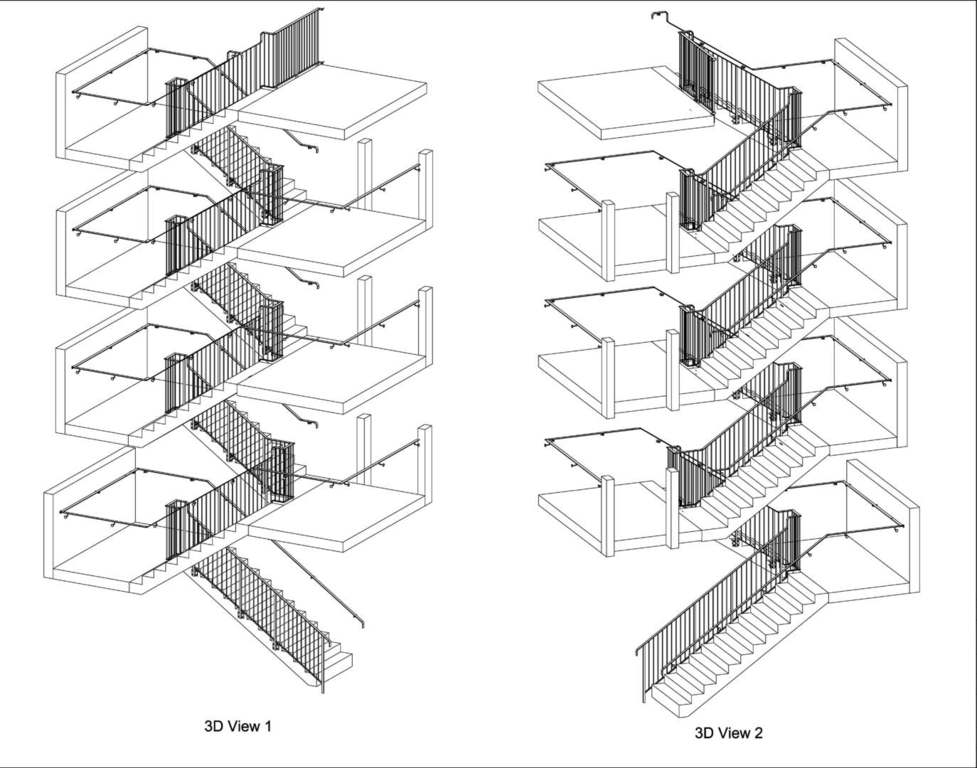 3D View 1

3D View 2